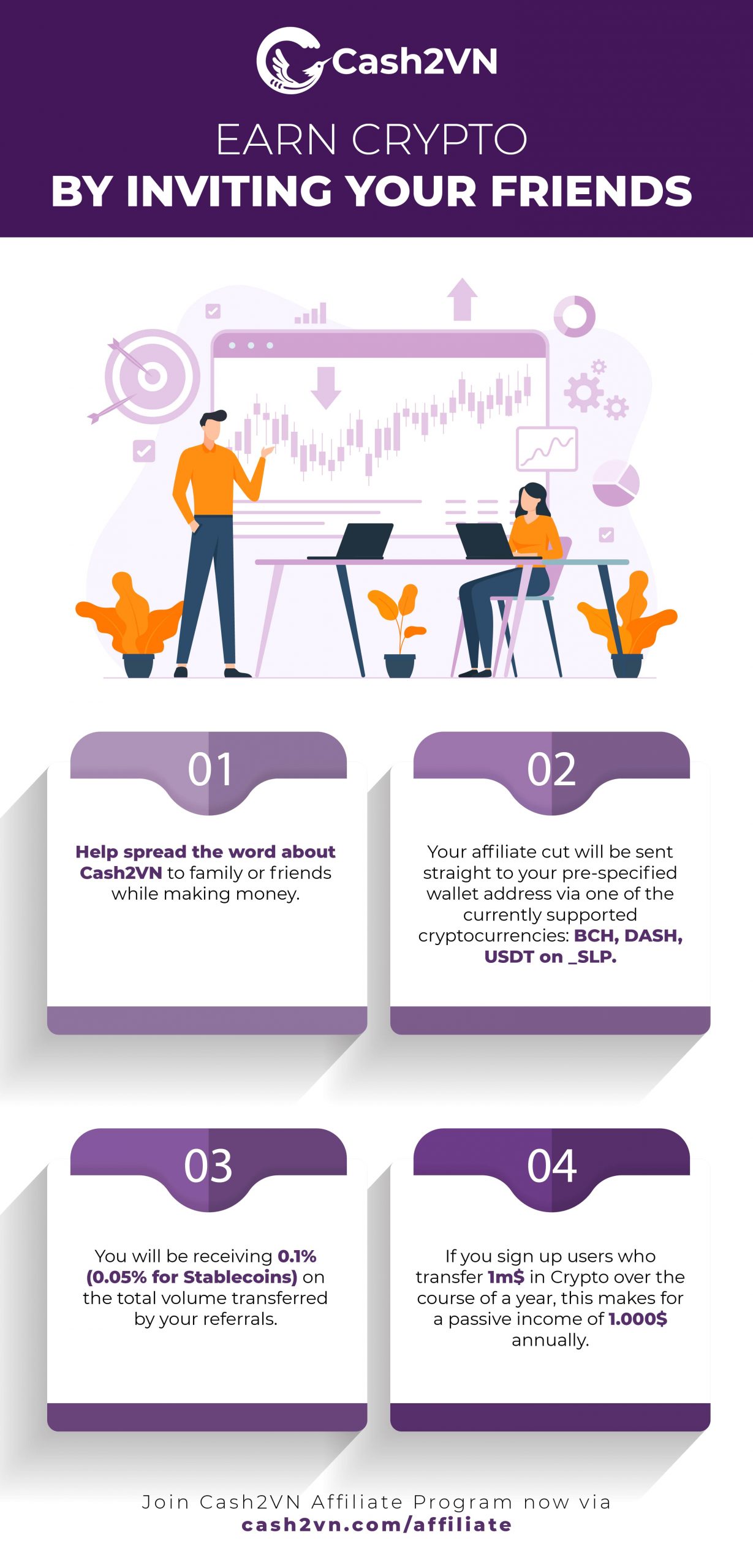 Cash2VN

EARN CRYPTO
BY INVITING YOUR FRIENDS

01

Help spread the word about Cash2VN to family or friends while making money.

02

Your affiliate cut will be sent straight to your pre-specified wallet address via one of the currently supported cryptocurrencies: BCH, DASH, USDT on _SLP.

03

You will be receiving 0.1% (0.05% for Stablecoins) on the total volume transferred by your referrals.

04

If you sign up users who transfer 1m$ in Crypto over the course of a year, this makes for a passive income of 1.000$ annually.

Join Cash2VN Affiliate Program now via
cash2vn.com/affiliate