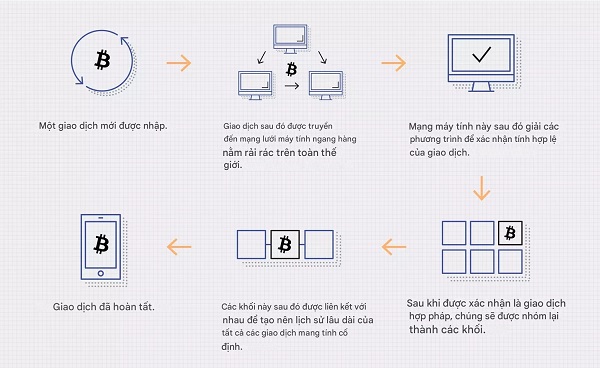 Một giao dịch mới được nhập.

Giao dịch sau đó được truyền đến mạng lưới máy tính ngang hàng nằm rải rác trên toàn thế giới.

Mạng máy tính này sau đó giải các phương trình để xác nhận tính hợp lệ của giao dịch.

Sau khi được xác nhận là giao dịch hợp pháp, chúng sẽ được nhóm lại thành các khối.

Các khối này sau đó được liên kết với nhau để tạo nên lịch sử lâu dài của tất cả các giao dịch mang tính cố định.

Giao dịch đã hoàn tất.